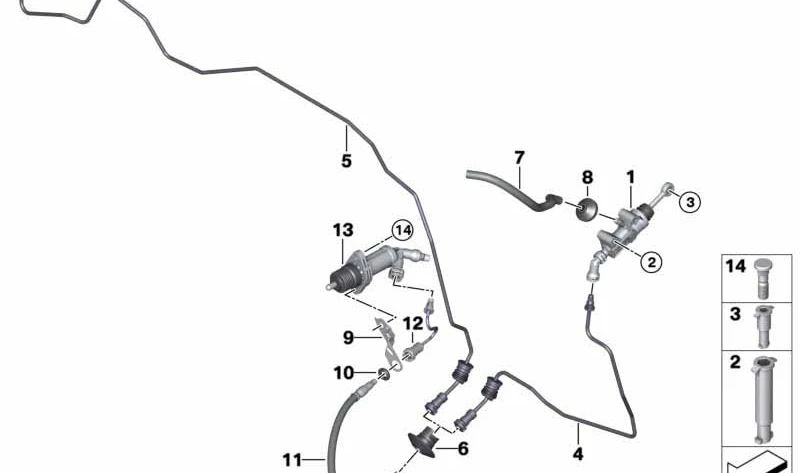 5
7
8
1
3
13
14
2
12
9
10
11
6
4
14
3
2