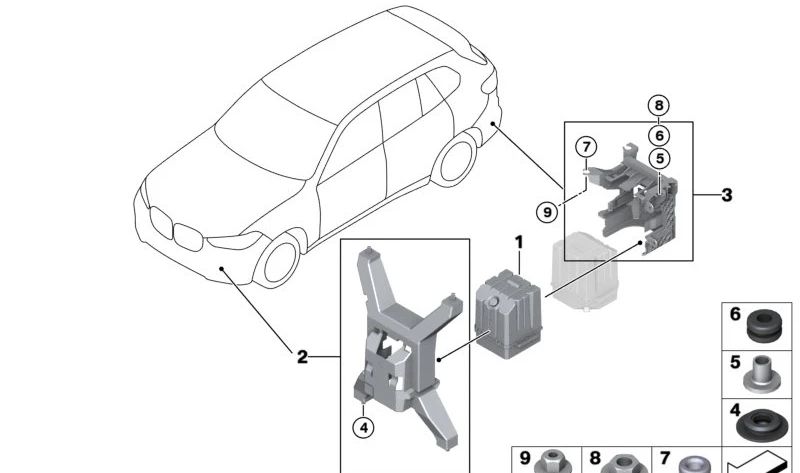 8
6
7
5
3
9
1
2
4
6
5
4
9
8
7