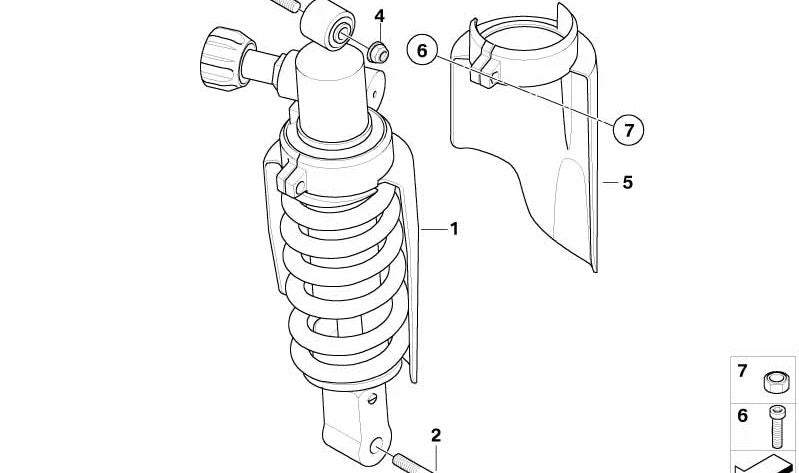 4
6
7
5
1
2
7
6