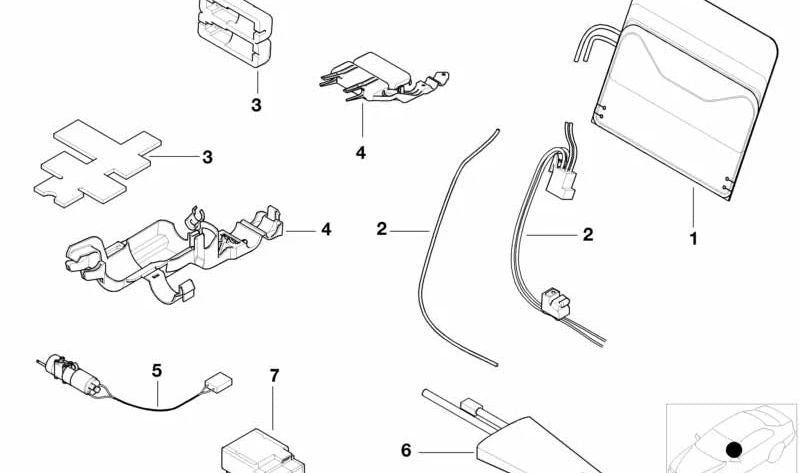 3
4
3
4
2
2
1
5
7
6