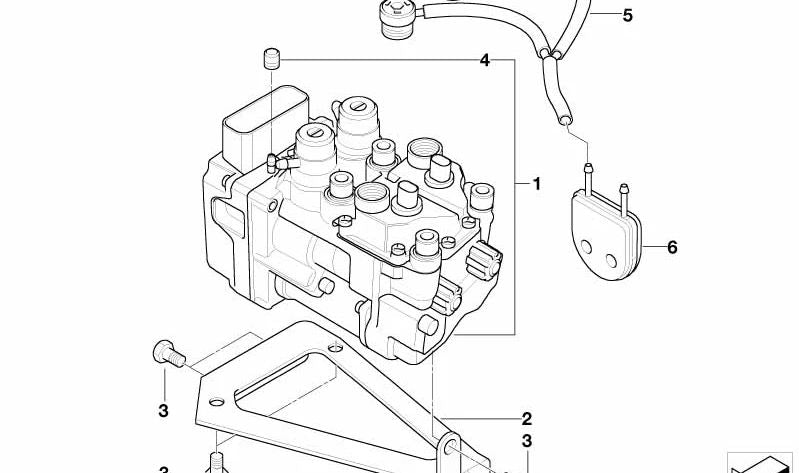 5
4
1
6
3
2
3
3