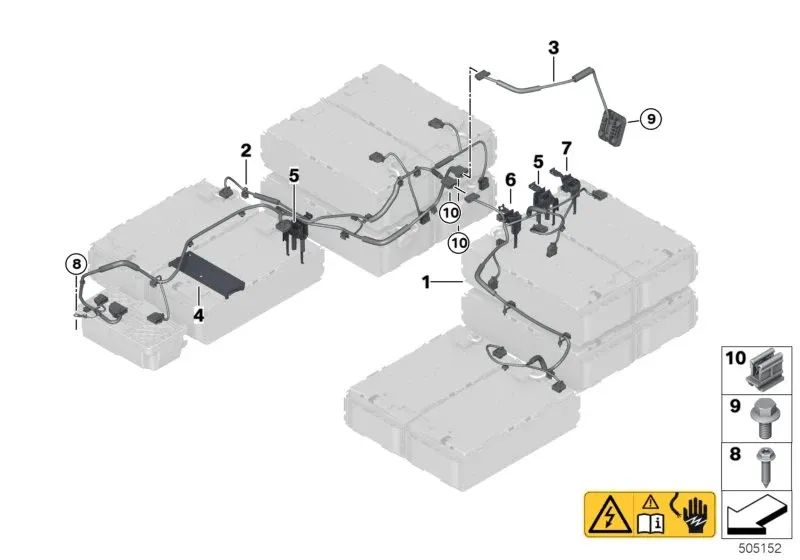 3
9
2
5
7
5
6
10
10
8
1
4
10
9
8
505152