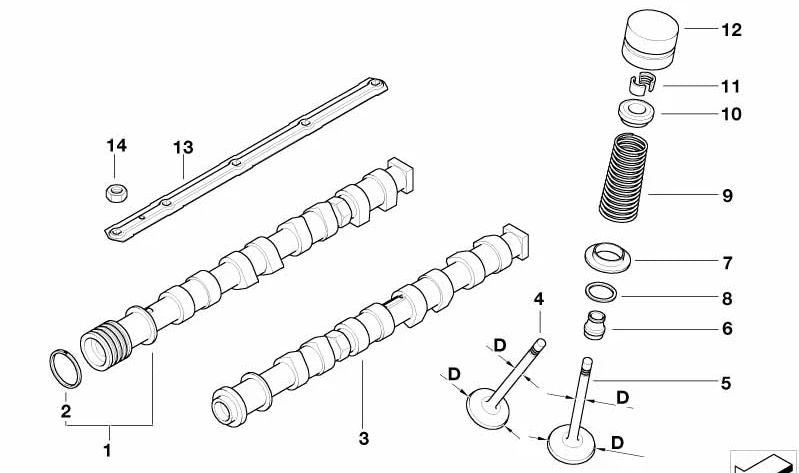 12
11
10
14
13
9
7
8
4
6
D
D
5
D
D
2
1
3