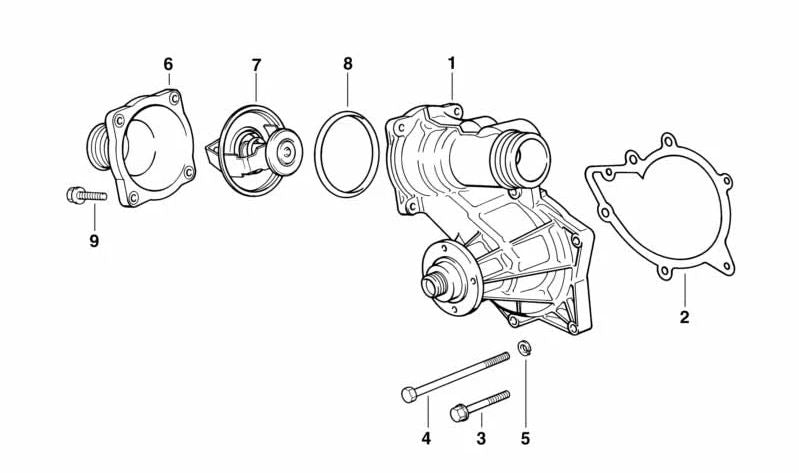 6
7
8
1
9
2
4
3
5