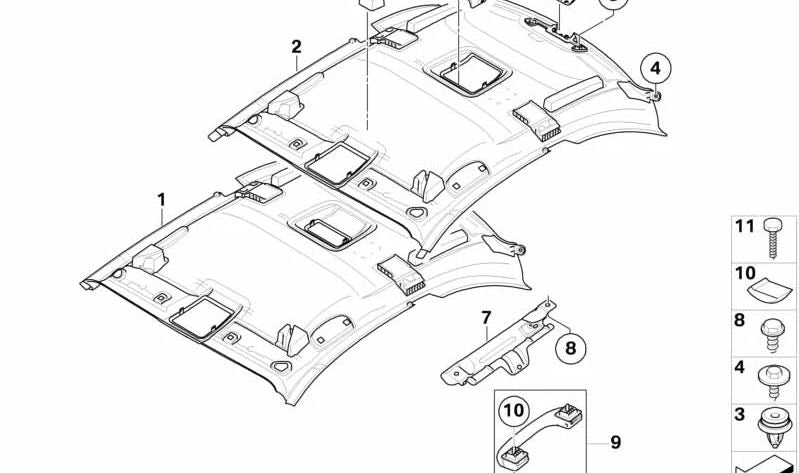 2
4
1
7
8
10
9
11
10
8
4
3