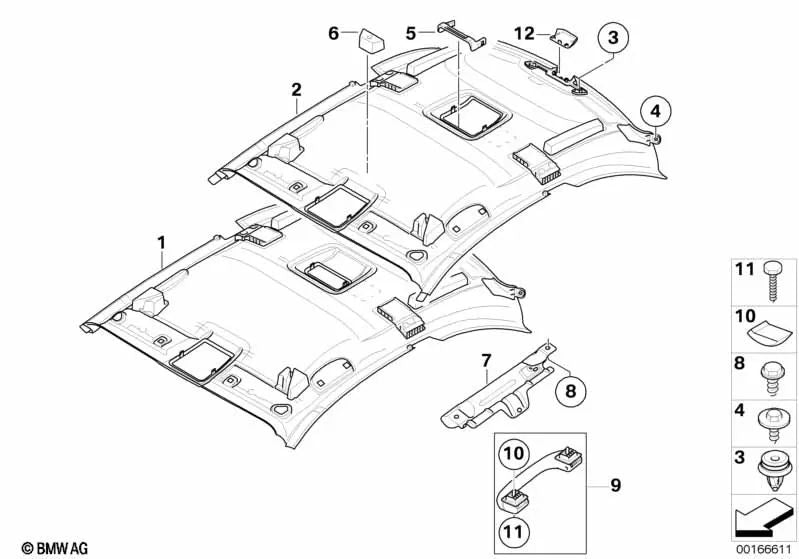 6
5
12
3
2
4
1
7
8
10
9
11
11
10
8
4
3
© BMW AG
00166611