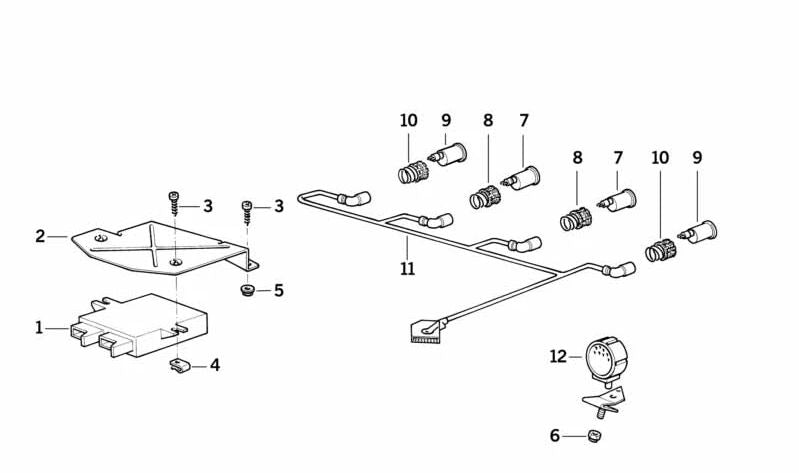 10 9 8 7
8 7 10 9
3 3
2
11
5
1
4
12
6