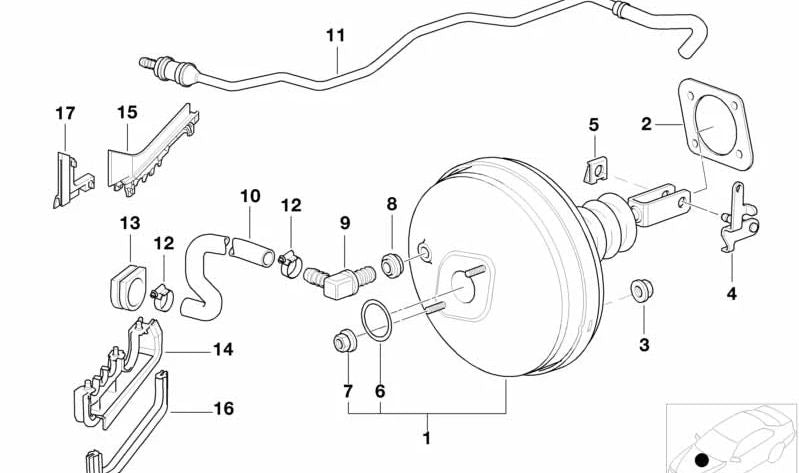 11
17
15
5
2
10
12
9
8
13
12
4
3
14
7
6
16
1