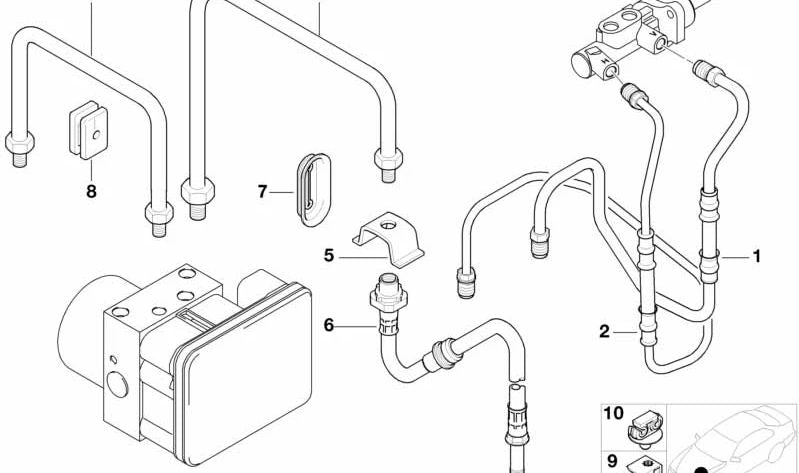 8
7
5
6
1
2
10
9