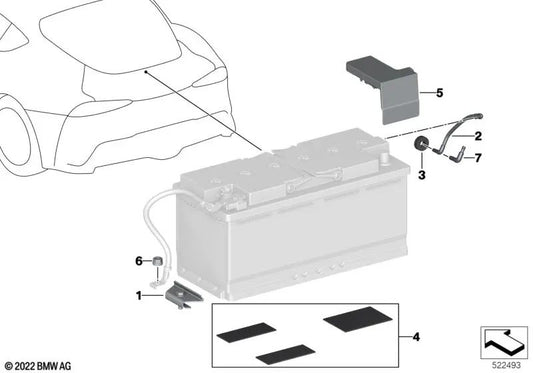 5
2
7
3
6
1
4
© 2022 BMW AG
522493