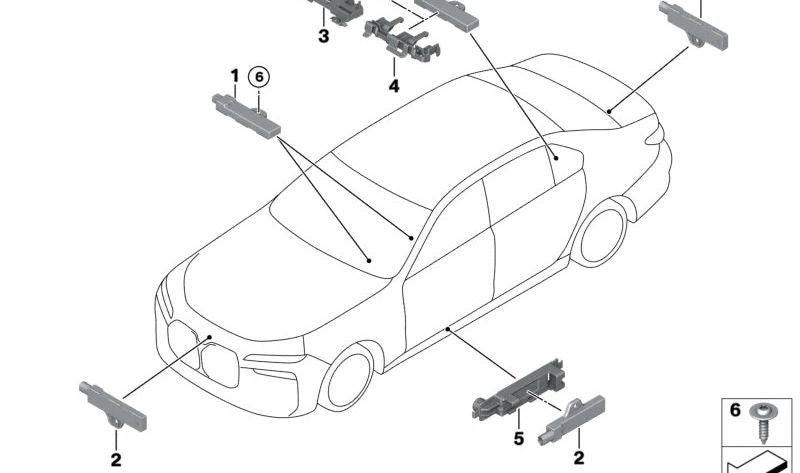 3
4
1
6
2
5
2
6