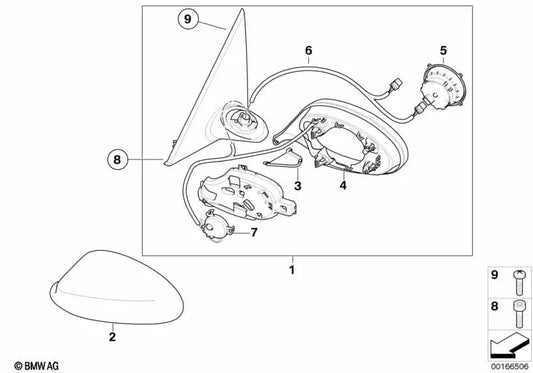 9
6
5
8
3
4
7
1
2
9
8
© BMW AG
00166506