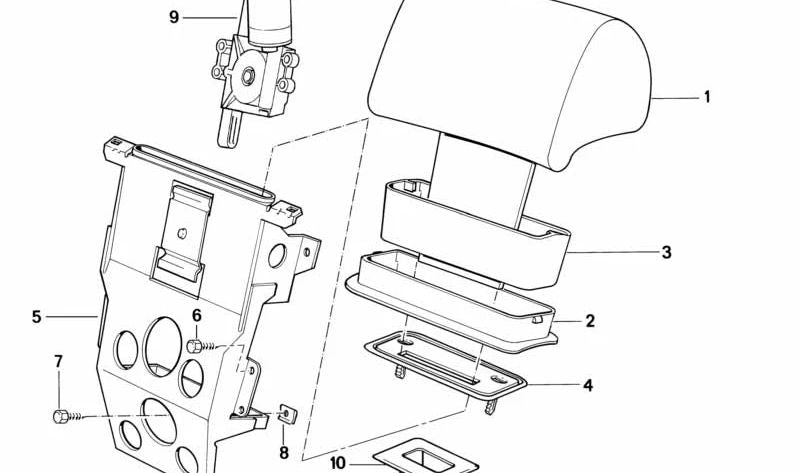 9
1
3
5
6
2
7
4
8
10