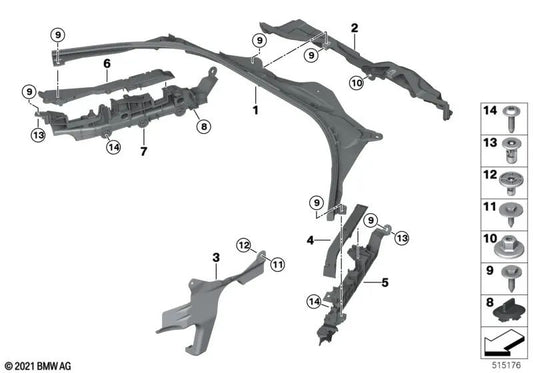 9
9
2
9
6
10
9
1
8
13
14
7
9
9
13
4
12
11
3
5
14
14
13
12
11
10
9
8
© 2021 BMW AG
515176