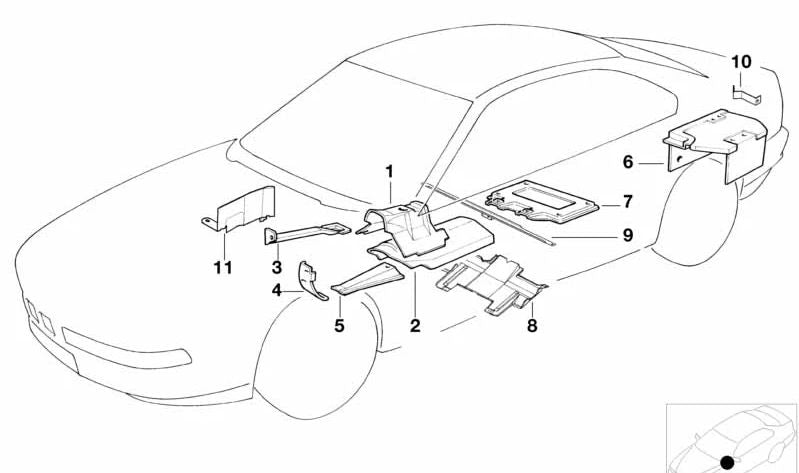 10
6
1
7
9
11
3
4
5
2
8