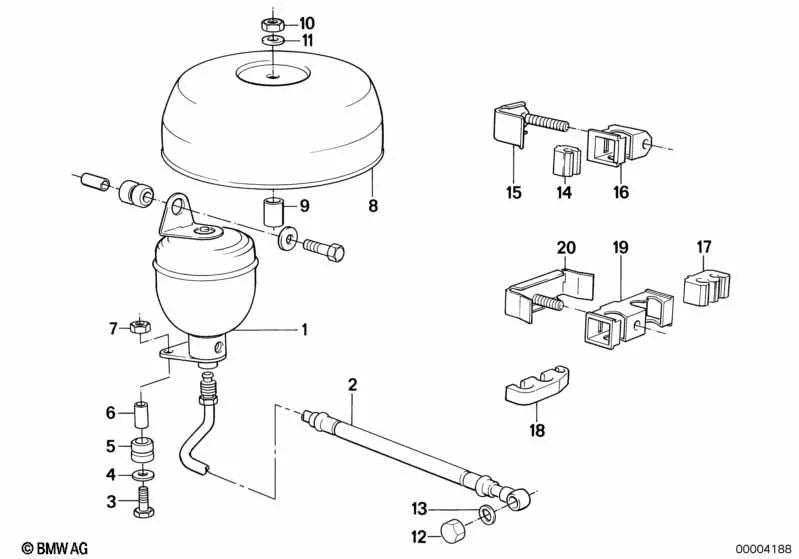 10
11
8
9
15
14
16
20
19
17
7
1
18
2
6
5
4
3
13
12
© BMW AG
00004188