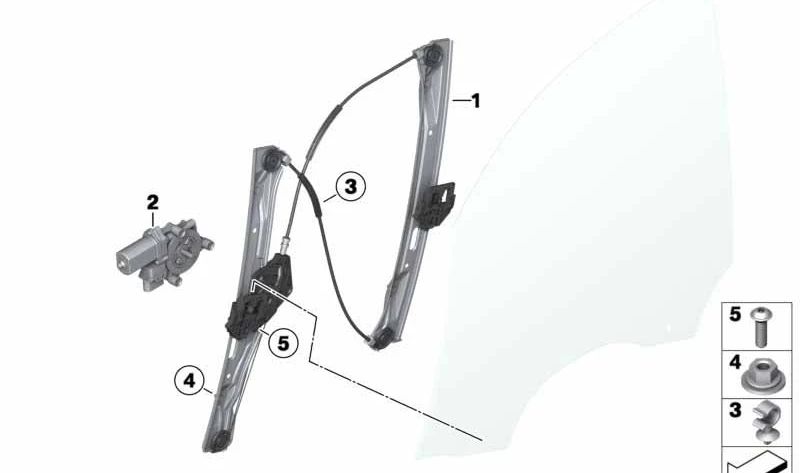 1
2
3
5
4
5
4
3