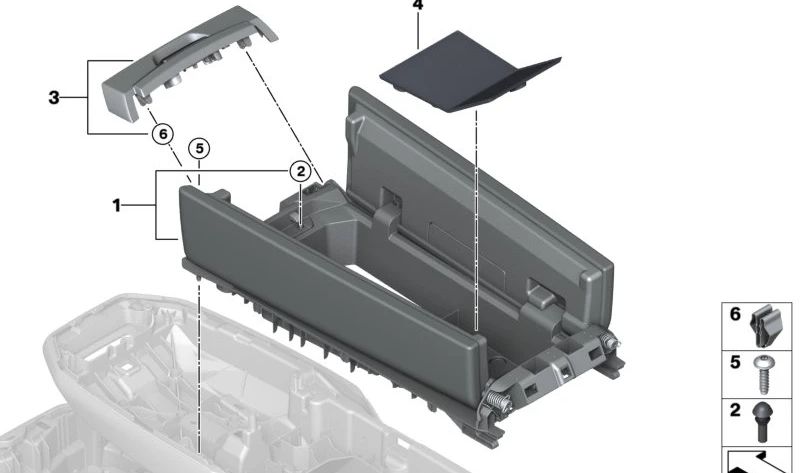 4
3
6
5
2
1
6
5
2