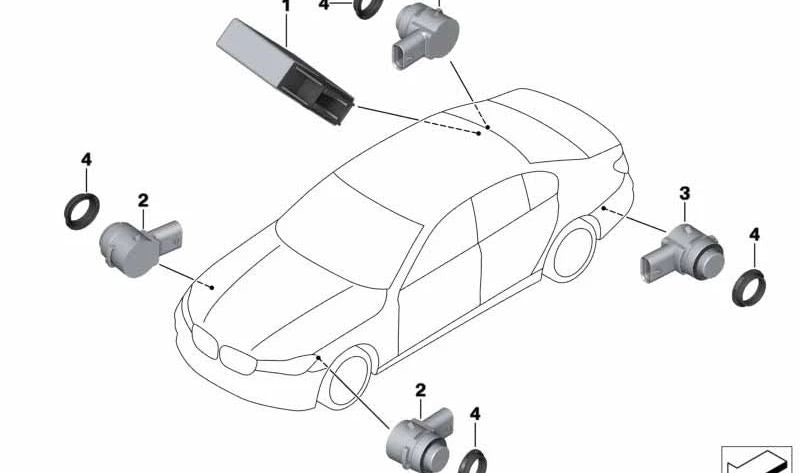 1
4
4
2
3
4
2
4