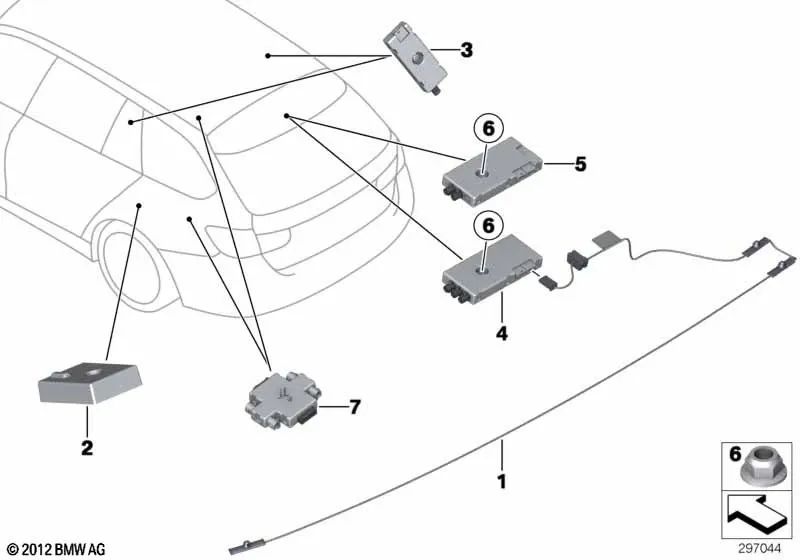 3
6
5
6
4
2
7
1
6
© 2012 BMW AG
297044