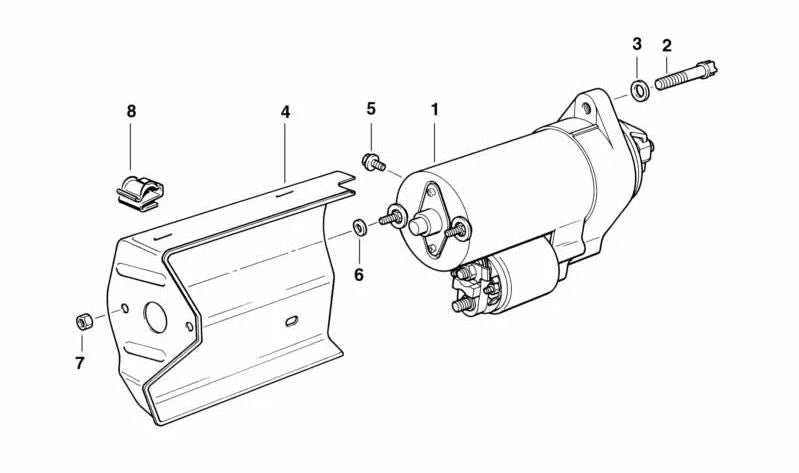 3
2
8
4
5
1
6
7