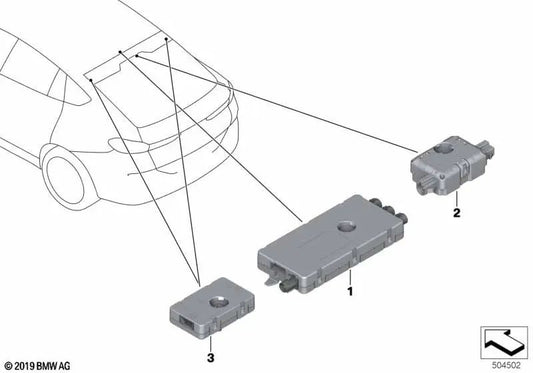 2

1

3

© 2019 BMW AG

504502