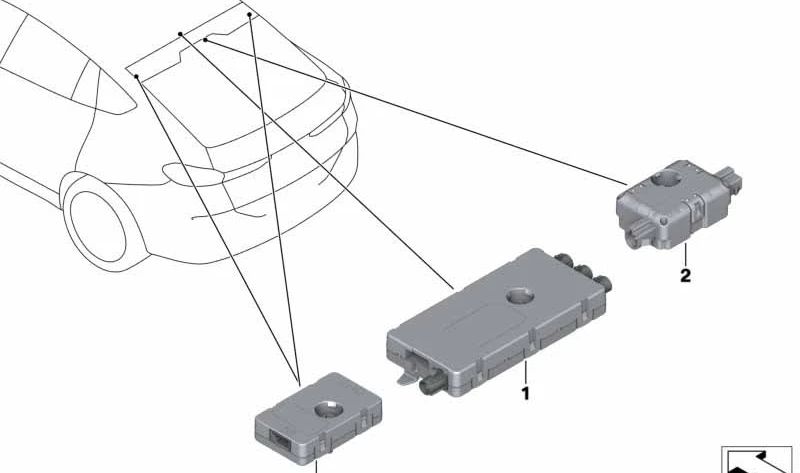 2

1