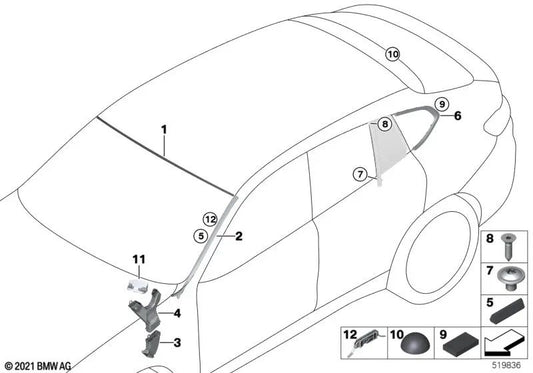 10
9
6
8
1
7
12
5
2
11
4
3
8
7
5
12
10
9
© 2021 BMW AG
519836