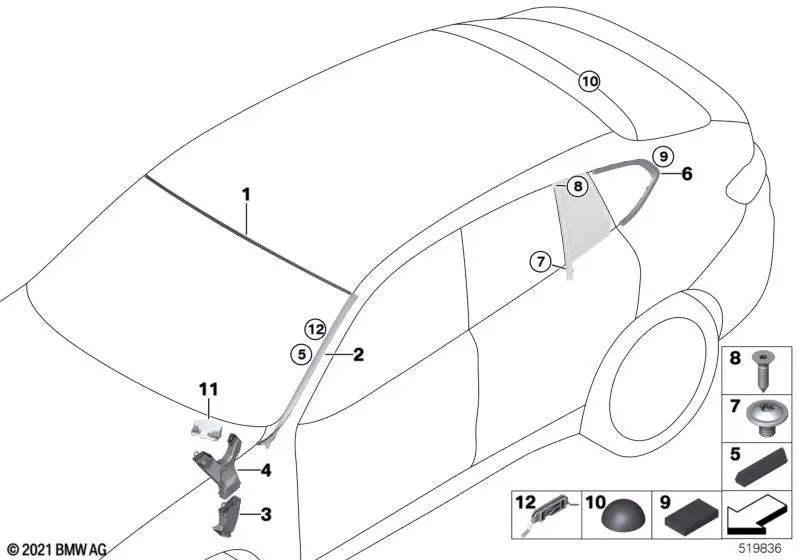 10
9
6
8
1
7
12
5
2
11
4
3
8
7
5
12
10
9
© 2021 BMW AG
519836