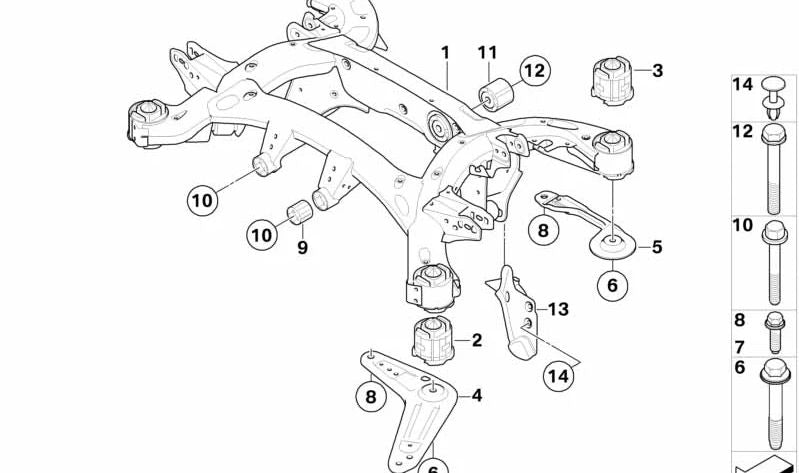 1
11
12
3
10
10
9
8
5
6
13
2
14
8
4
6
14
12
10
8
7
6