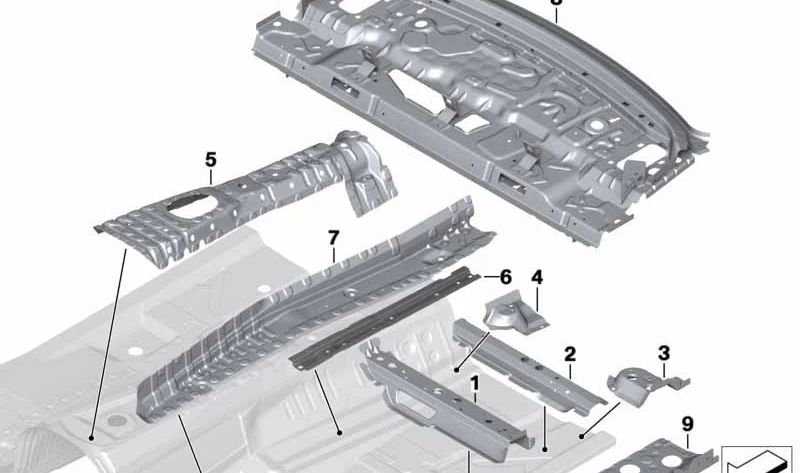 8
5
7
6
4
2
3
1
9