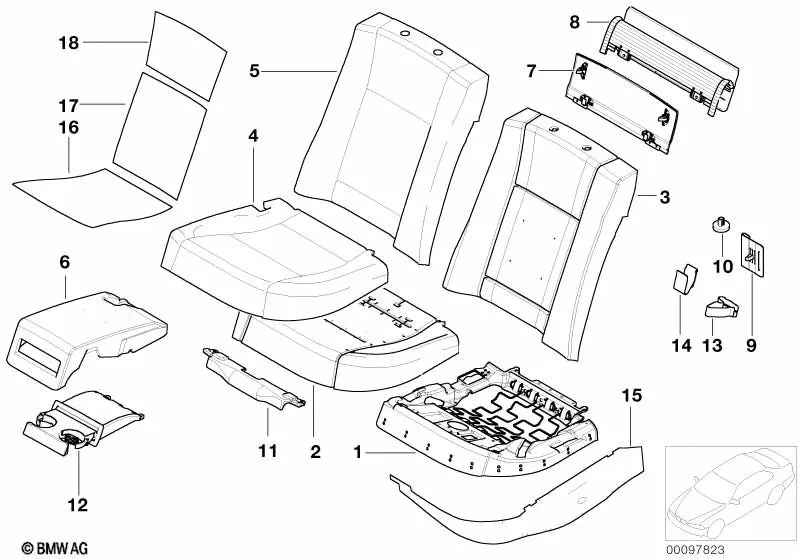 18
17
16
5
4
8
7
3
6
10
14
13
9
11
2
1
15
12
© BMW AG
00097823