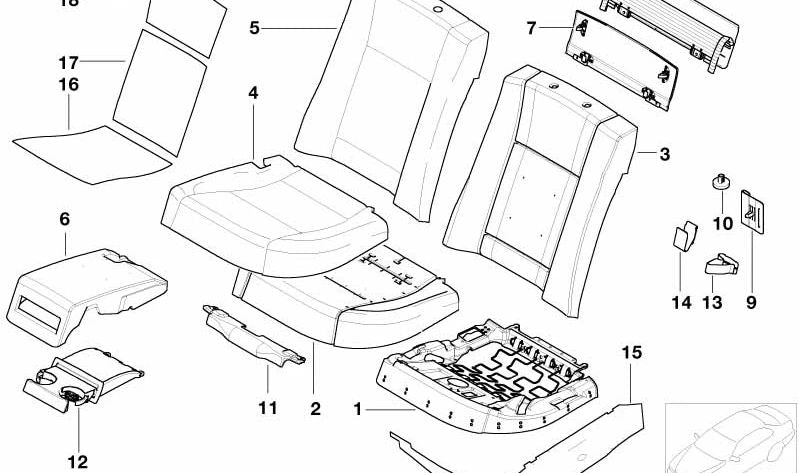 18
5
7
17
16
4
3
10
6
14
13
9
15
11
2
1
12