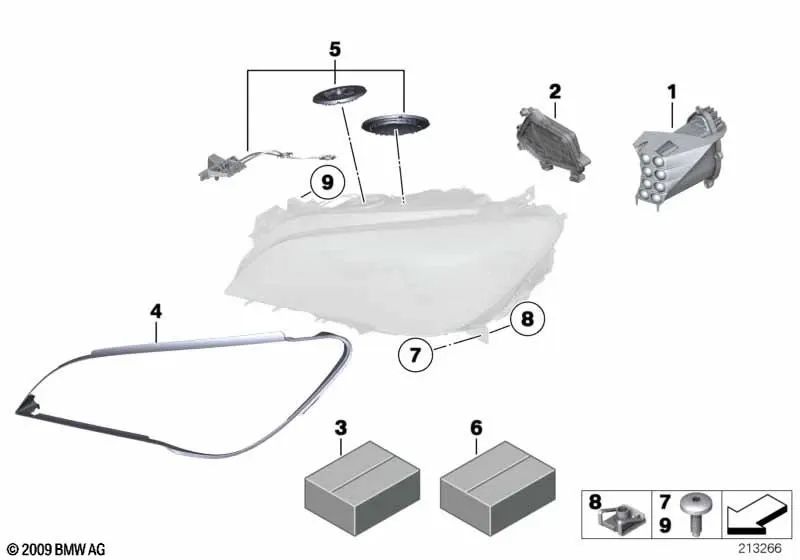 5
2
1
9
4
8
7
3
6
8
7
9
© 2009 BMW AG
213266