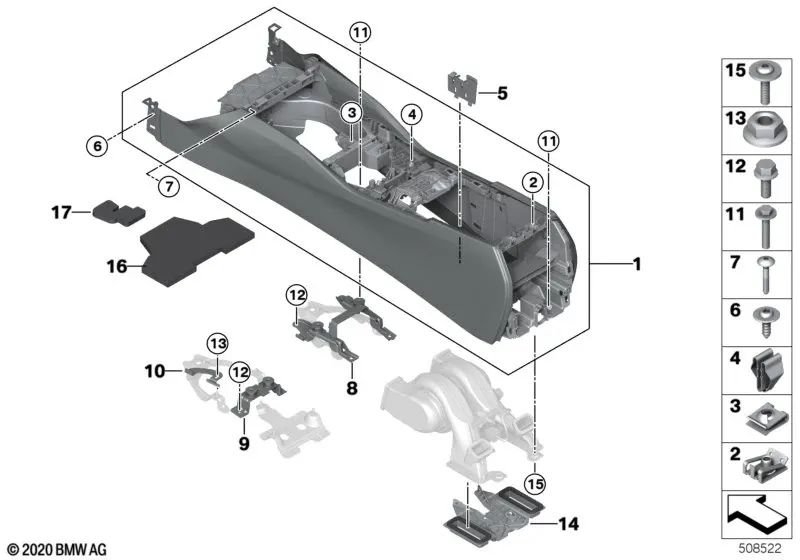 11
5
3
4
6
11
2
7
17
16
1
12
13
10
12
8
9
15
14
15
13
12
11
7
6
4
3
2
© 2020 BMW AG
508522