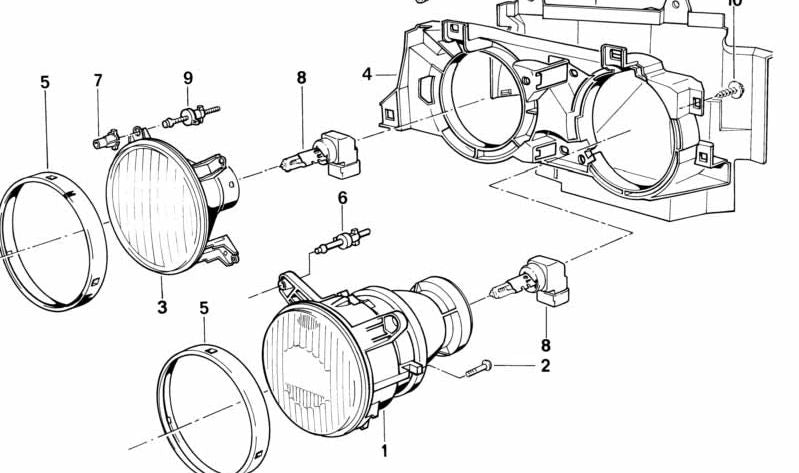 10
5
7
9
8
4
6
3
5
8
2
1