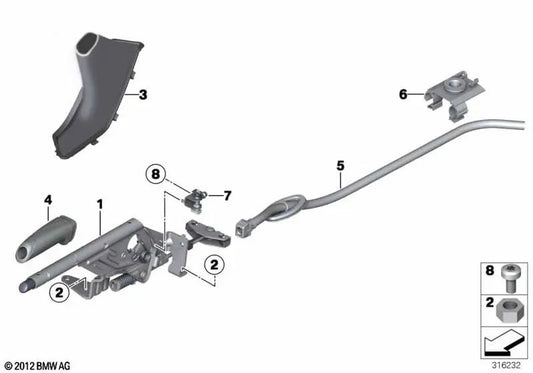 3
6
5
8
7
4
1
2
2
8
2
© 2012 BMW AG
316232