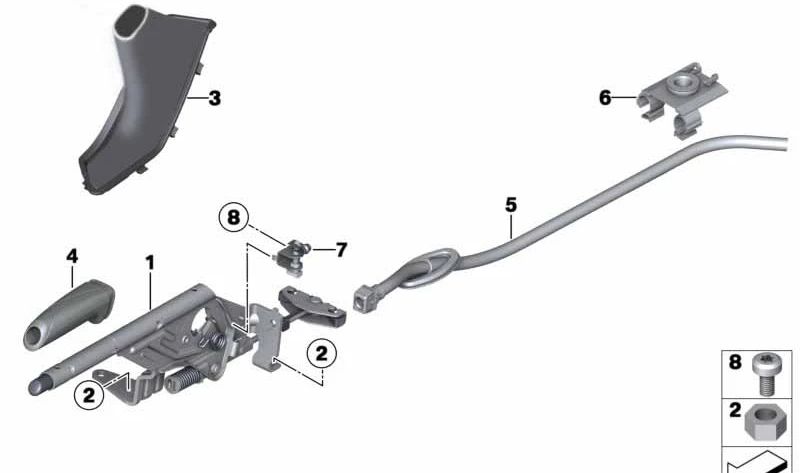 3
6
5
8
7
4
1
2
2
8
2