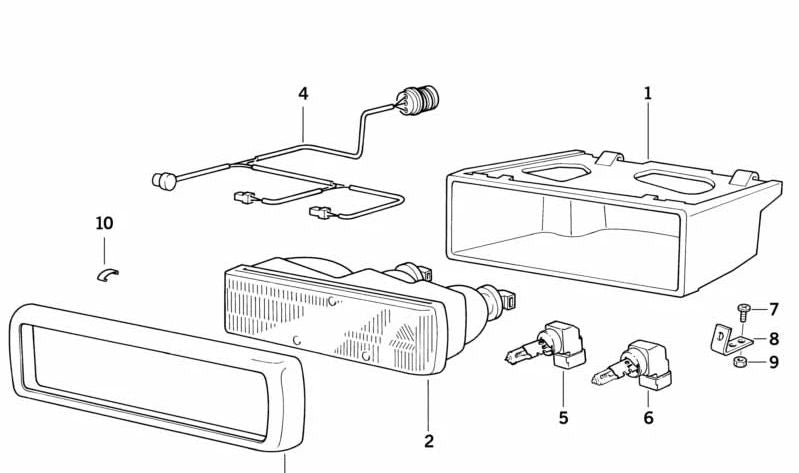 4
1
10
7
8
9
5
6
2