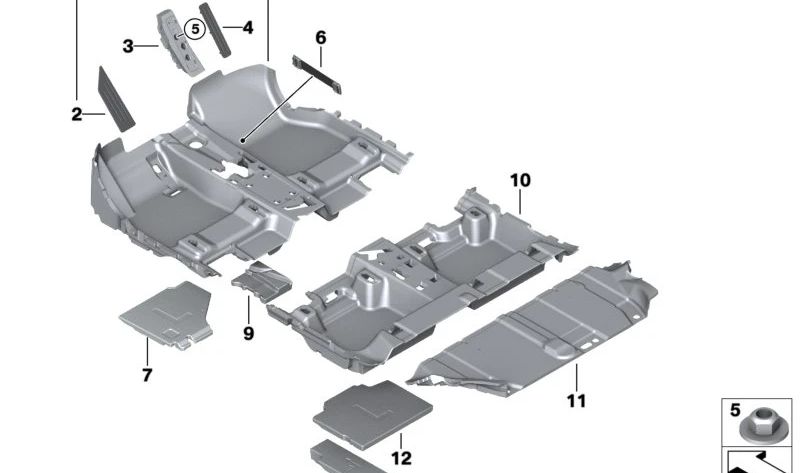 3
5
4
6
2
10
9
7
11
12
5