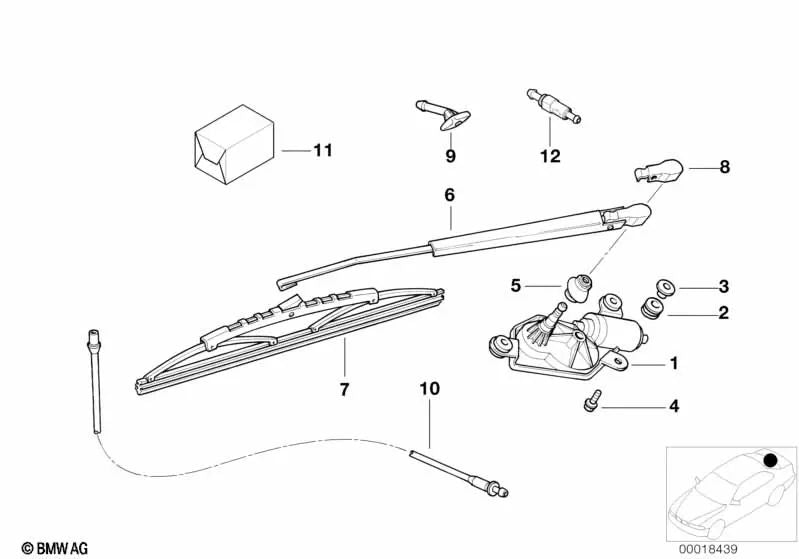 11
9
12
8
6
5
3
2
1
4
7
10
© BMW AG
00018439