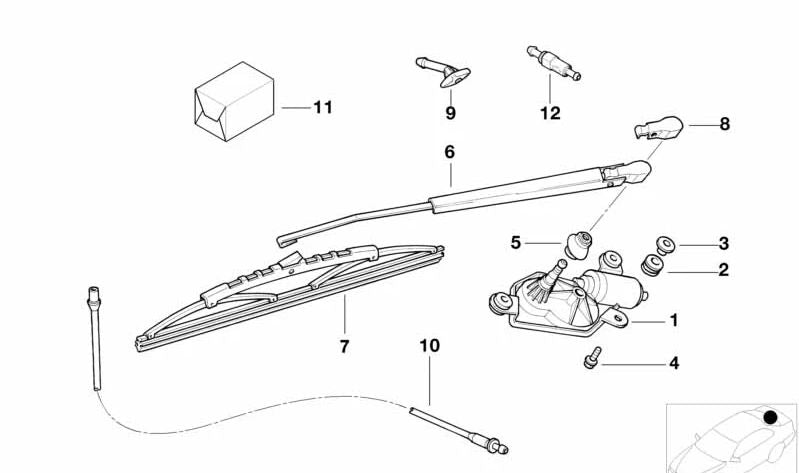 11
9
12
8
6
5
3
2
1
4
7
10