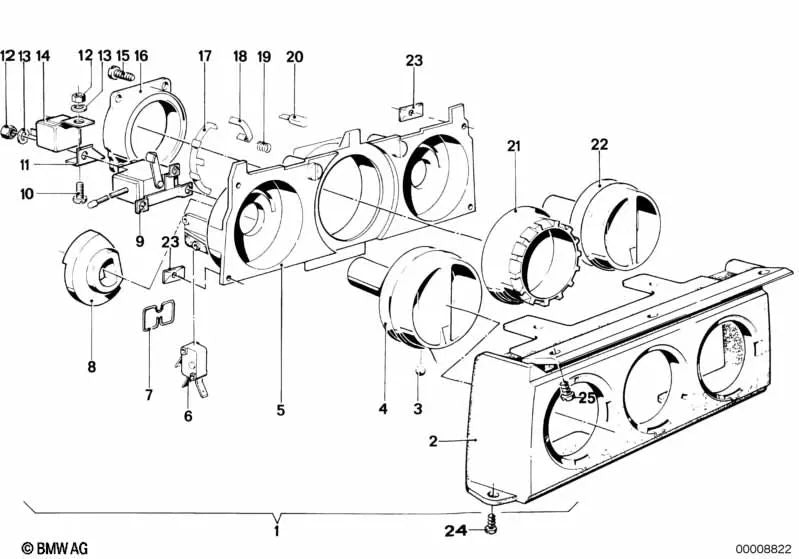 12 13 14 12 13 15 16 17 18 19 20 23 21 22 11 10 9 23 8 7 6 5 4 3 25 2 1 24

© BMW AG

00008822