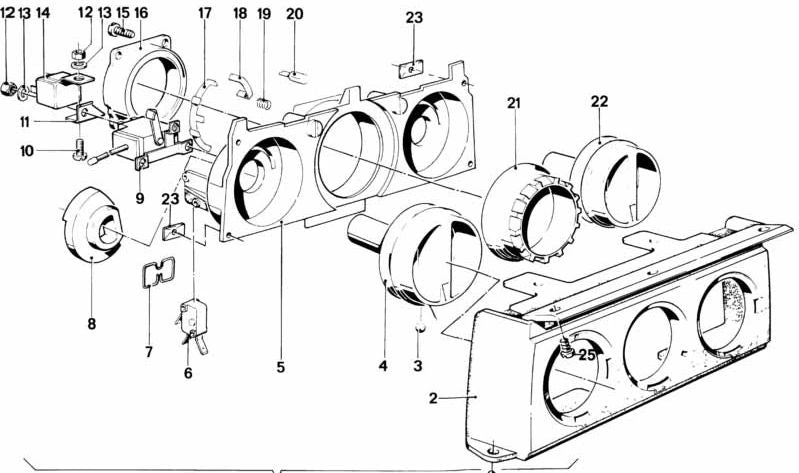 12 13 14 12 13 15 16 17 18 19 20 23
11
10
9
23
21
22
8
7
6
5
4
3
25
2