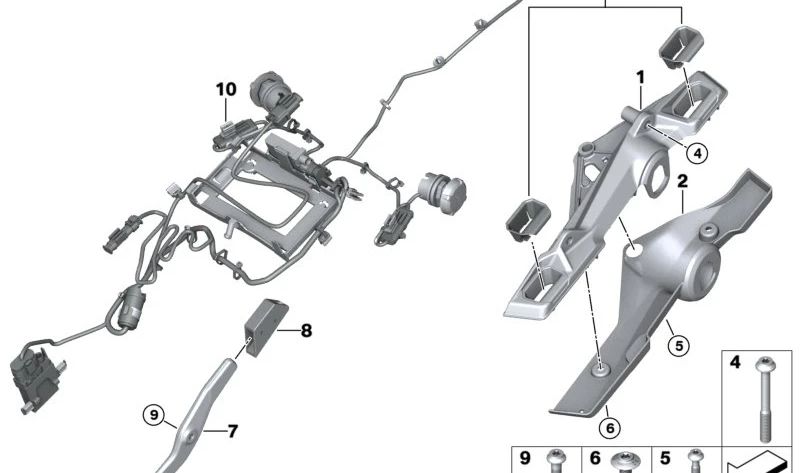 10
1
4
2
8
5
9
7
6
4
9
6
5