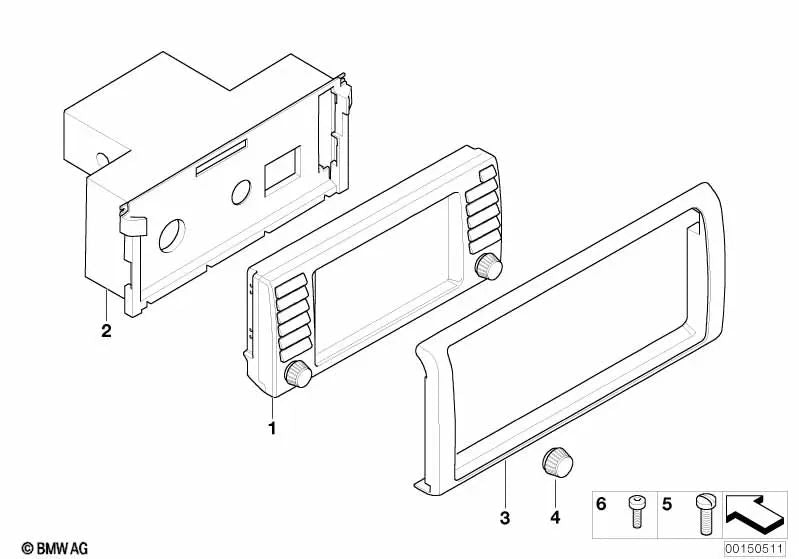 2

1

3

4

6

5

© BMW AG

00150511