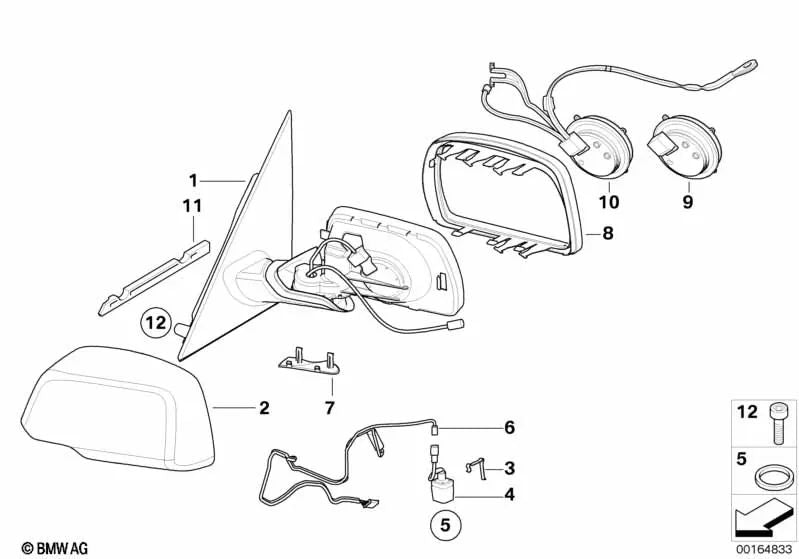 1
11
12
2
7
10
9
8
6
3
4
5
12
5
© BMW AG
00164833