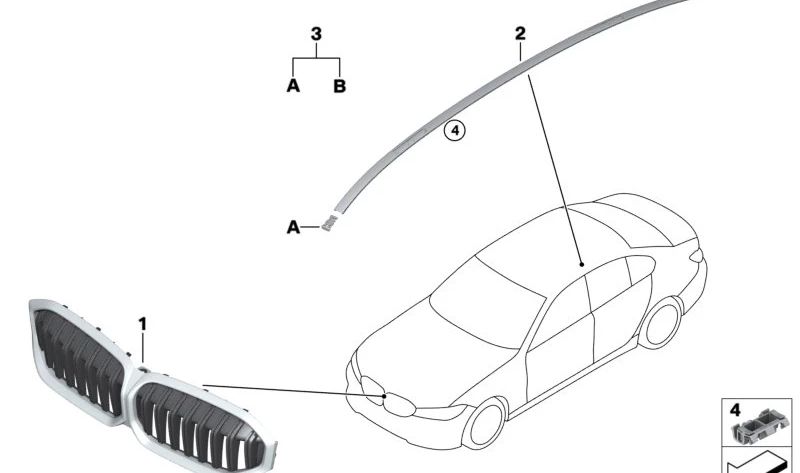 3
A B
2
4
A
1
4