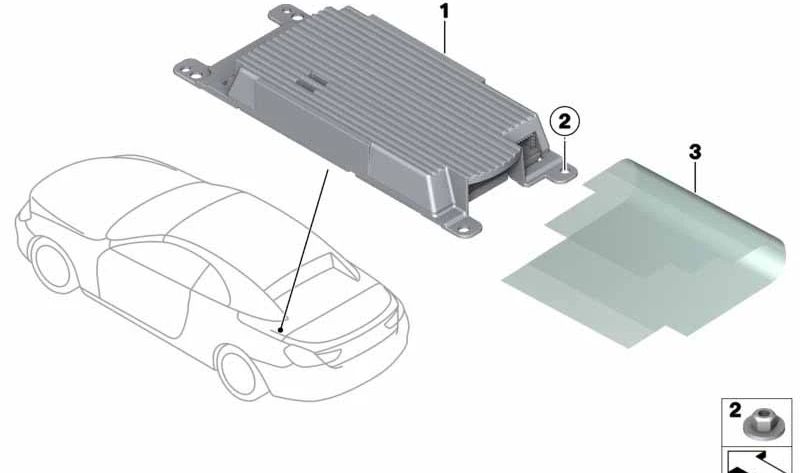 1
2
3
2