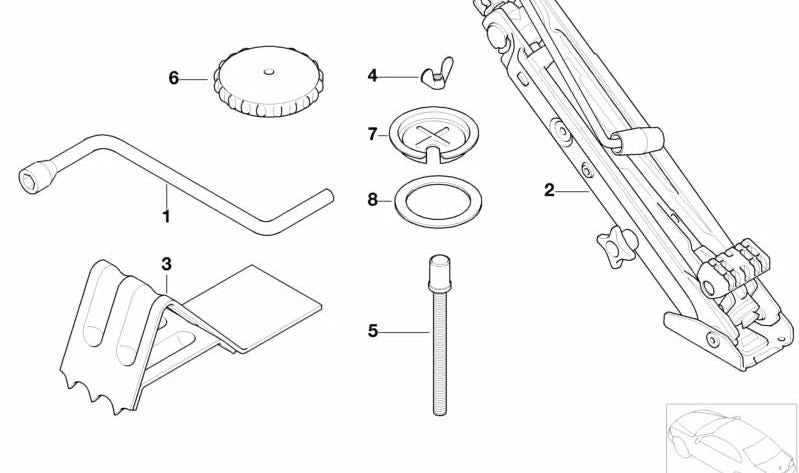 6
4
7
8
1
2
3
5